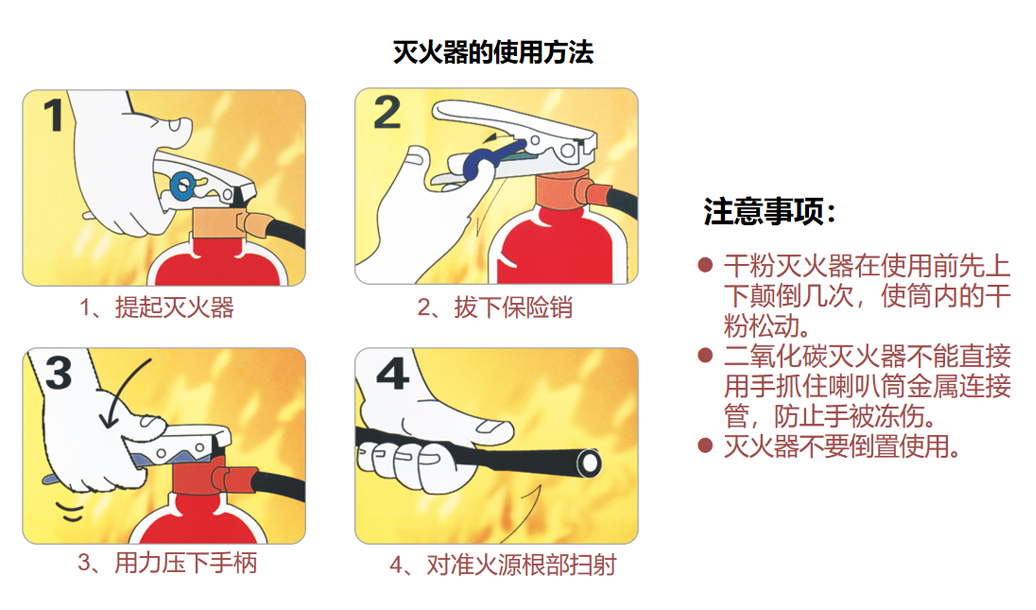 灭火器的使用方法

1

1、提起灭火器

2

2、拔下保险销

3

3、用力压下手柄

4

4、对准火源根部扫射

注意事项：

● 干粉灭火器在使用前先上下颠倒几次，使筒内的干粉松动。
● 二氧化碳灭火器不能直接用手抓住喇叭筒金属连接管，防止手被冻伤。
● 灭火器不要倒置使用。