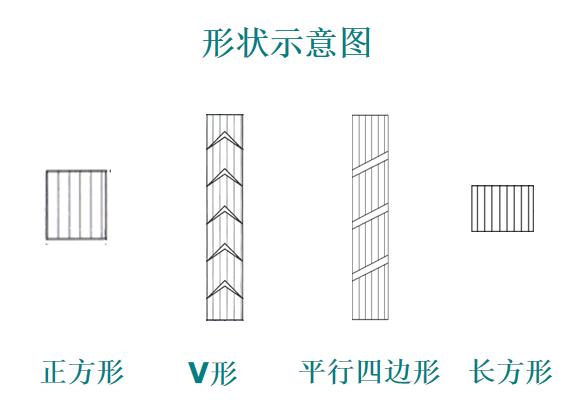 形状示意图

正方形

V形

平行四边形

长方形